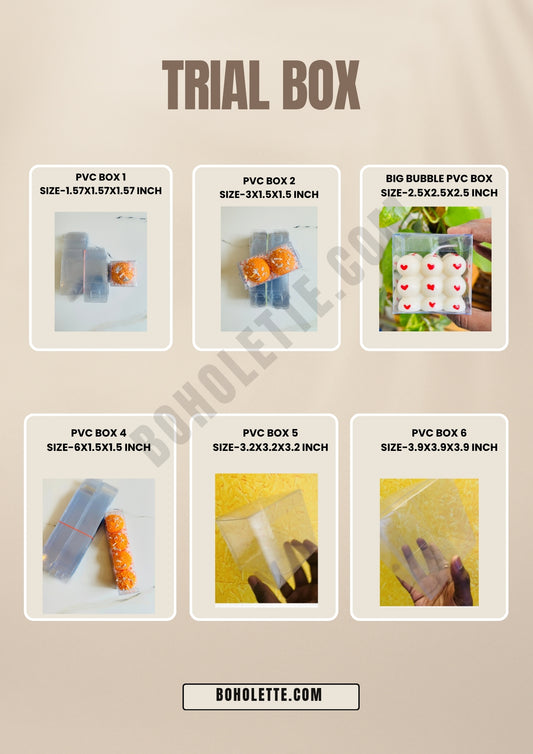 TRIAL BOX

PVC BOX 1
SIZE-1.57X1.57X1.57 INCH

PVC BOX 2
SIZE-3X1.5X1.5 INCH

BIG BUBBLE PVC BOX
SIZE-2.5X2.5X2.5 INCH

PVC BOX 4
SIZE-6X1.5X1.5 INCH

PVC BOX 5
SIZE-3.2X3.2X3.2 INCH

PVC BOX 6
SIZE-3.9X3.9X3.9 INCH

BOHOLETTE.COM

BOHOLETTE.COM