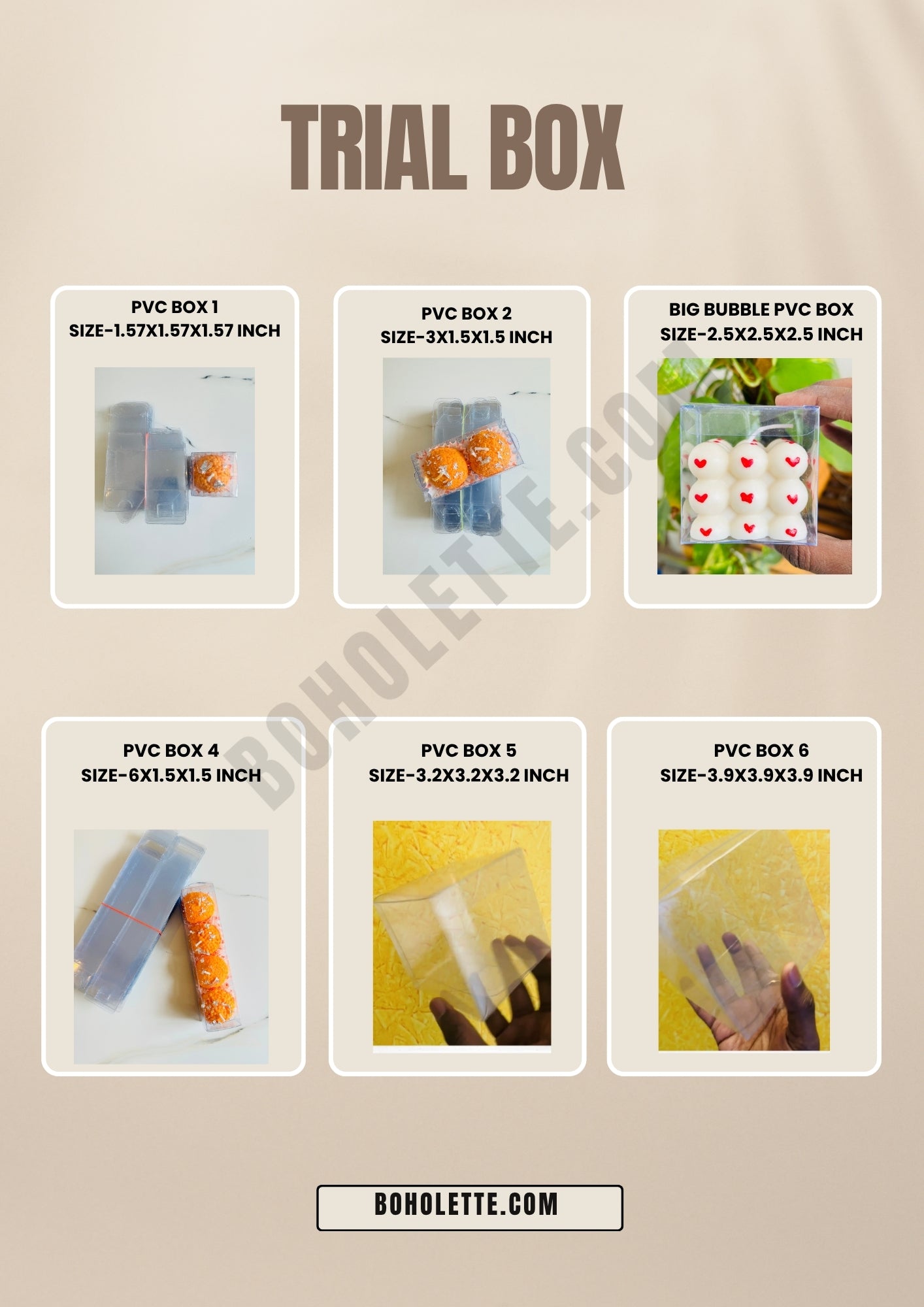 TRIAL BOX

PVC BOX 1
SIZE-1.57X1.57X1.57 INCH

PVC BOX 2
SIZE-3X1.5X1.5 INCH

BIG BUBBLE PVC BOX
SIZE-2.5X2.5X2.5 INCH

BOHOLETTE.COM

PVC BOX 4
SIZE-6X1.5X1.5 INCH

PVC BOX 5
SIZE-3.2X3.2X3.2 INCH

PVC BOX 6
SIZE-3.9X3.9X3.9 INCH

BOHOLETTE.COM