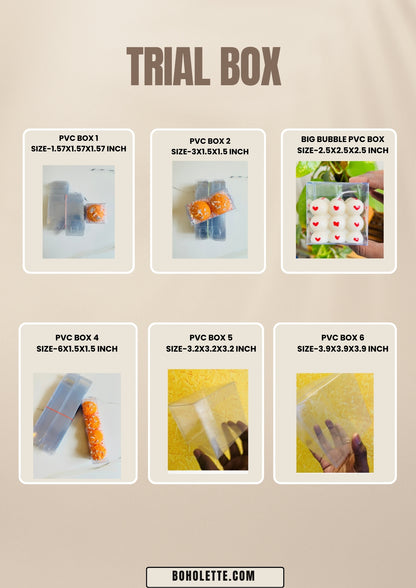 TRIAL BOX

PVC BOX 1
SIZE-1.57X1.57X1.57 INCH

PVC BOX 2
SIZE-3X1.5X1.5 INCH

BIG BUBBLE PVC BOX
SIZE-2.5X2.5X2.5 INCH

PVC BOX 4
SIZE-6X1.5X1.5 INCH

PVC BOX 5
SIZE-3.2X3.2X3.2 INCH

PVC BOX 6
SIZE-3.9X3.9X3.9 INCH

BOHOLETTE.COM